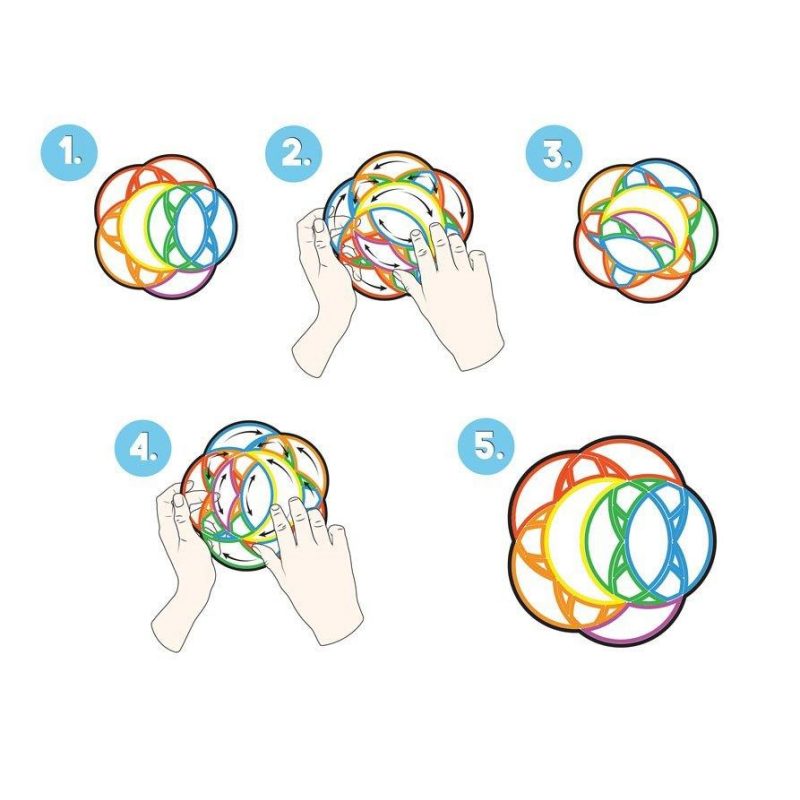 1.

2.

3.

4.

5.